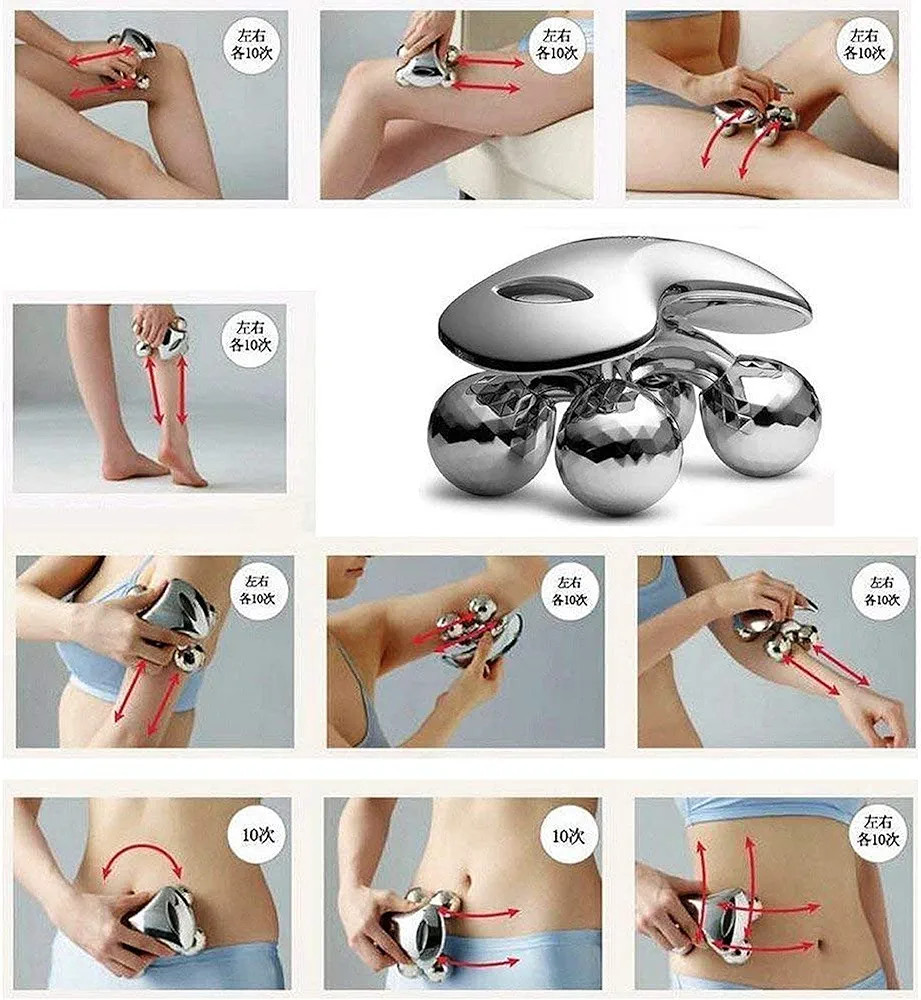 左右
各10次

左右
各10次

左右
各10次

左右
各10次

左右
各10次

左右
各10次

左右
各10次

10次

10次

左右
各10次