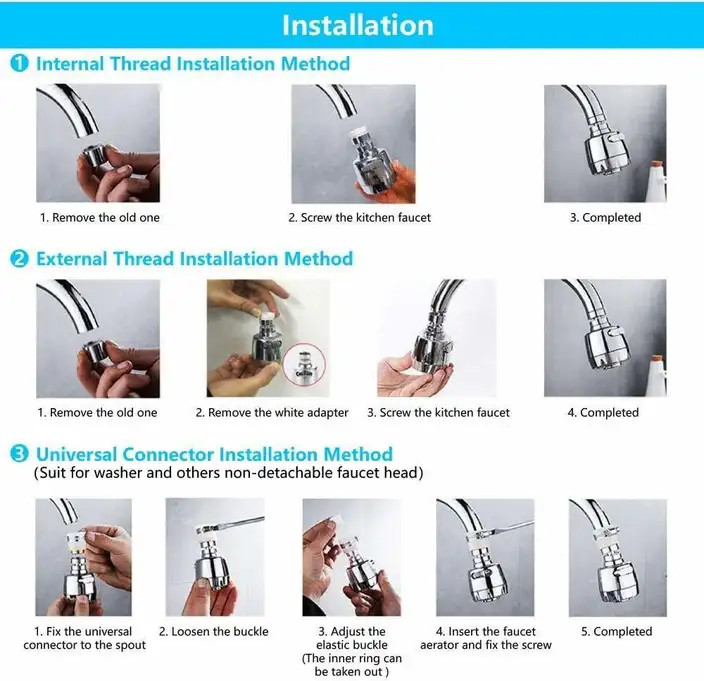 Installation

❶ Internal Thread Installation Method

1. Remove the old one

2. Screw the kitchen faucet

3. Completed

❷ External Thread Installation Method

1. Remove the old one

2. Remove the white adapter

3. Screw the kitchen faucet

4. Completed

❸ Universal Connector Installation Method
(Suit for washer and others non-detachable faucet head)

1. Fix the universal connector to the spout

2. Loosen the buckle

3. Adjust the elastic buckle (The inner ring can be taken out )

4. Insert the faucet aerator and fix the screw

5. Completed