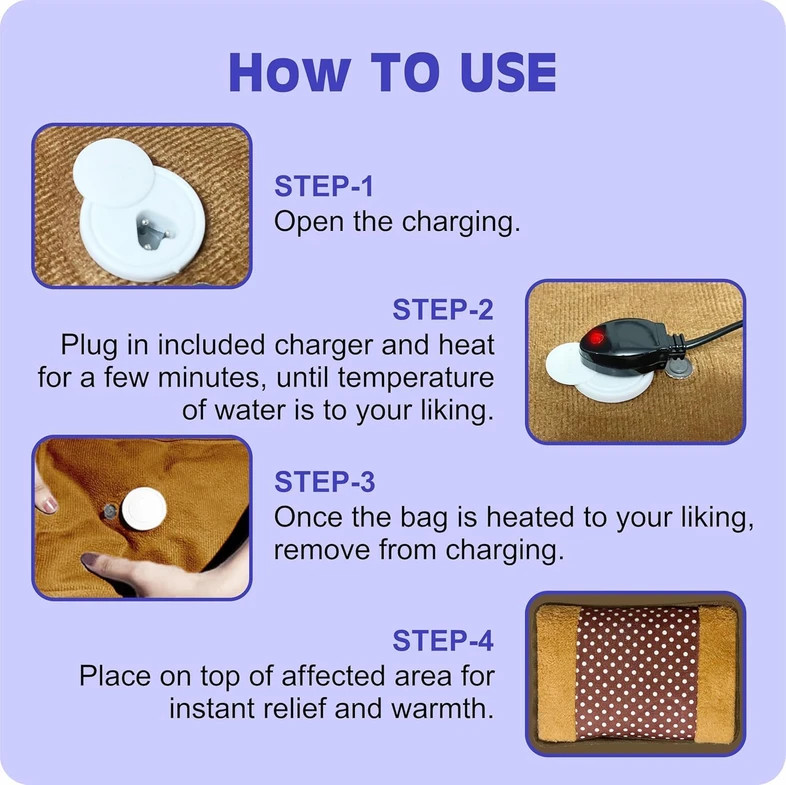 HOW TO USE

STEP-1
Open the charging.

STEP-2
Plug in included charger and heat for a few minutes, until temperature of water is to your liking.

STEP-3
Once the bag is heated to your liking, remove from charging.

STEP-4
Place on top of affected area for instant relief and warmth.