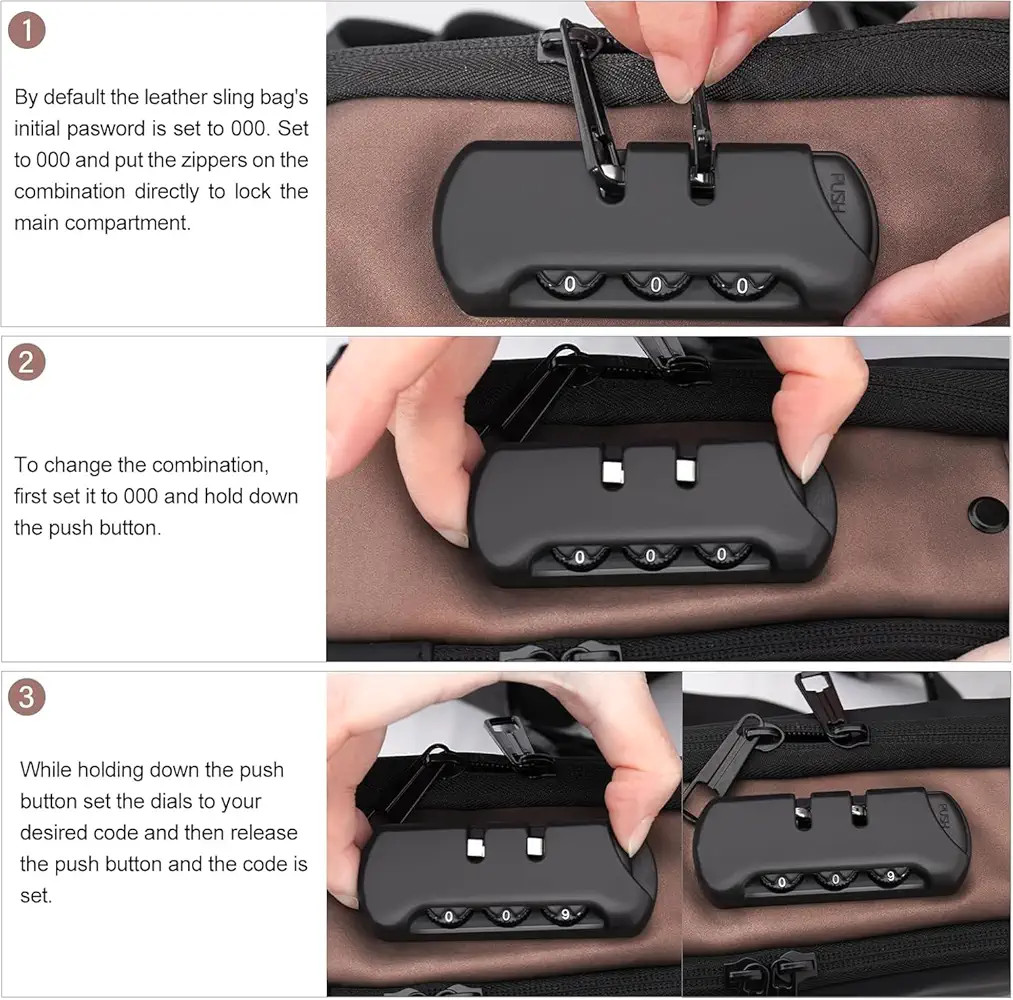 1

By default the leather sling bag's initial pasword is set to 000. Set to 000 and put the zippers on the combination directly to lock the main compartment.

PUSH

0 0 0

2

To change the combination, first set it to 000 and hold down the push button.

0 0 0

3

While holding down the push button set the dials to your desired code and then release the push button and the code is set.

0 0 9

PUSH

0 0 9