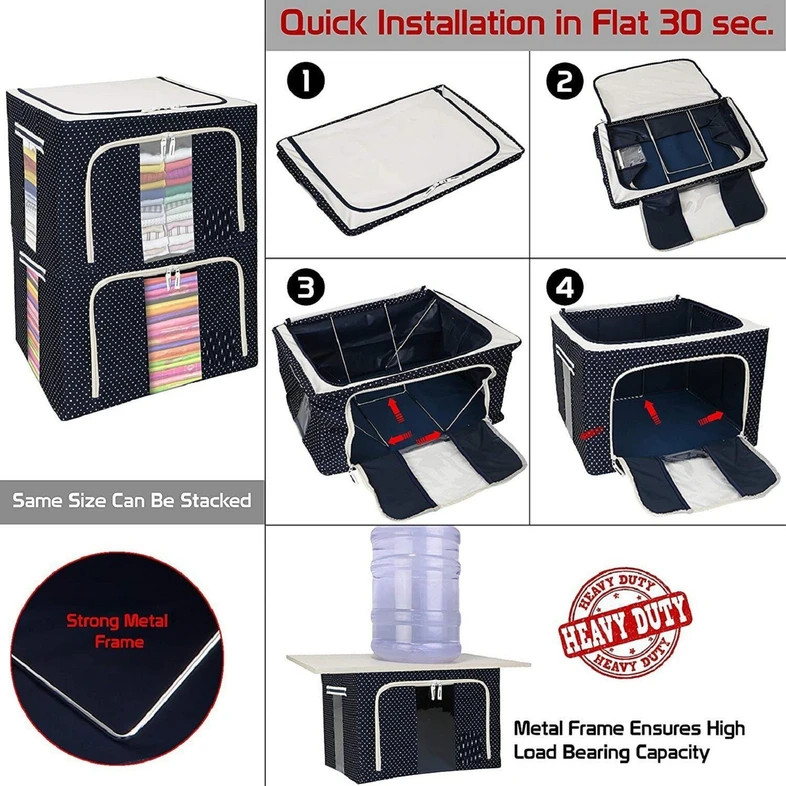 Quick Installation in Flat 30 sec.

1

2

3

4

Same Size Can Be Stacked

Strong Metal Frame

HEAVY DUTY
HEAVY DUTY
HEAVY DUTY

Metal Frame Ensures High Load Bearing Capacity